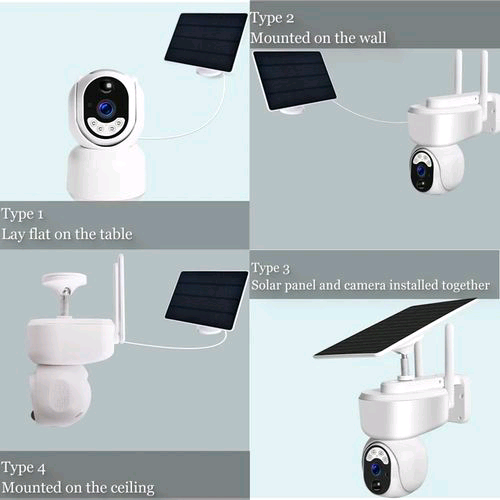 Type 2
Mounted on the wall

Type 1
Lay flat on the table

Type 3
Solar panel and camera installed together

Type 4
Mounted on the ceiling