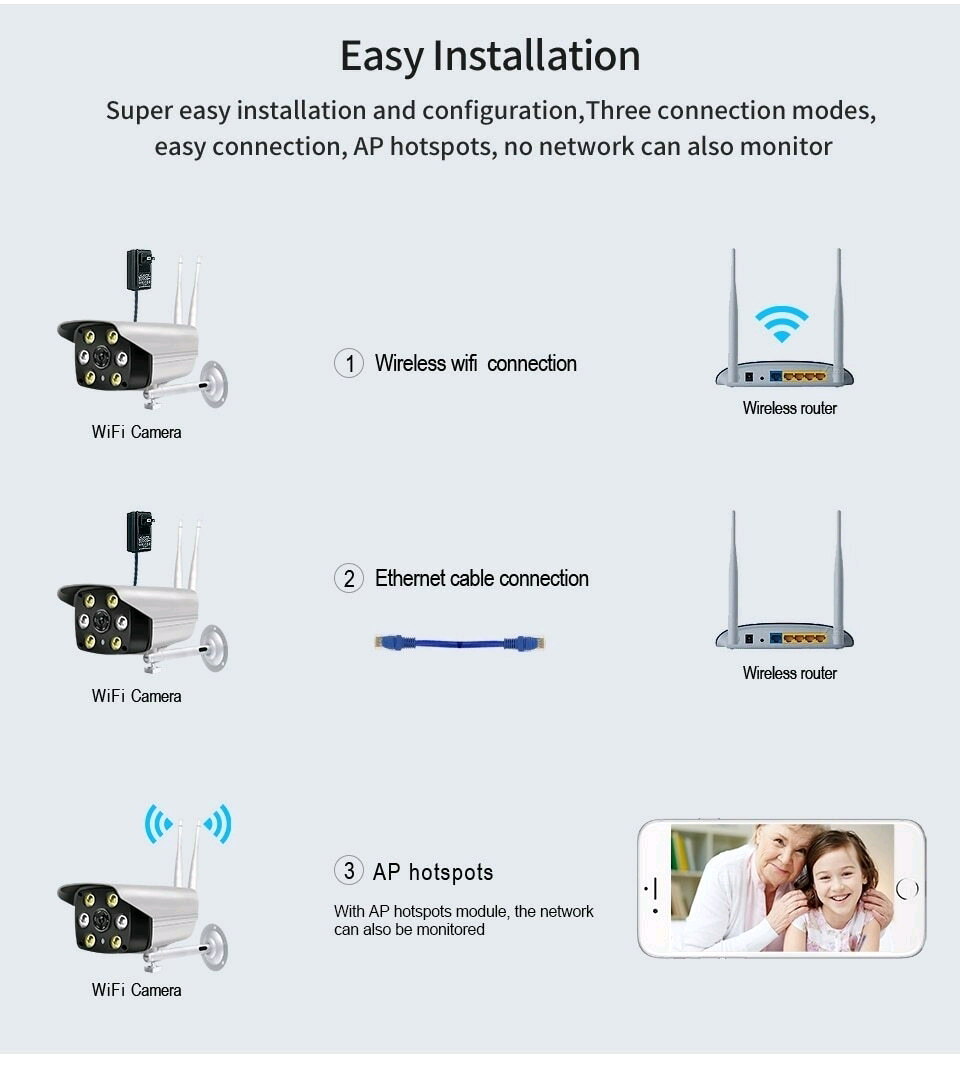 Easy Installation

Super easy installation and configuration,Three connection modes, easy connection, AP hotspots, no network can also monitor

WiFi Camera

1 Wireless wifi connection

Wireless router

WiFi Camera

2 Ethernet cable connection

Wireless router

WiFi Camera

3 AP hotspots

With AP hotspots module, the network can also be monitored